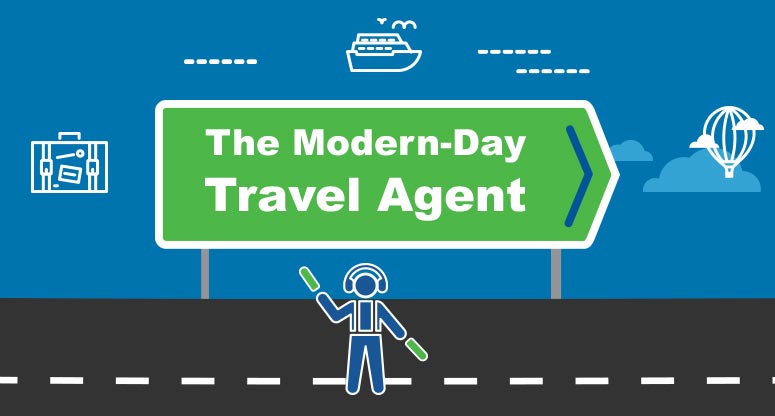 The Modern-Day
Travel Agent